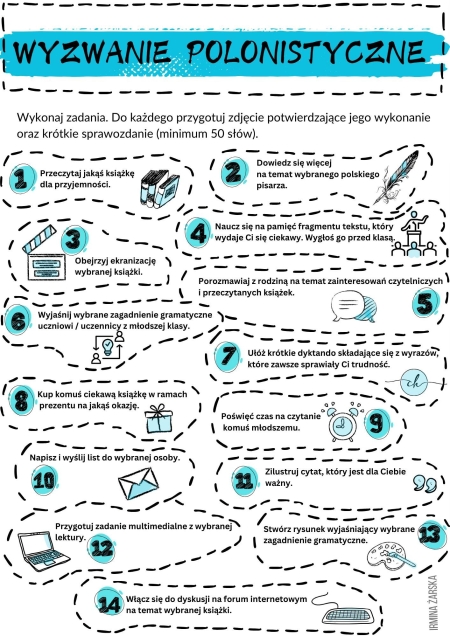 WYZWANIE POLONISTYCZNE

Wykonaj zadania. Do każdego przygotuj zdjęcie potwierdzające jego wykonanie oraz krótkie sprawozdanie (minimum 50 słów).

1 Przeczytaj jakąś książkę dla przyjemności.

2 Dowiedz się więcej na temat wybranego polskiego pisarza.

3 Obejrzyj ekranizację wybranej książki.

4 Naucz się na pamięć fragmentu tekstu, który wydaje Ci się ciekawy. Wygłoś go przed klasą.

5 Porozmawiaj z rodziną na temat zainteresowań czytelniczych i przeczytanych książek.

6 Wyjaśnij wybrane zagadnienie gramatyczne uczniowi / uczennicy z młodszej klasy.

7 Ułóż krótkie dyktando składające się z wyrazów, które zawsze sprawiały Ci trudność.

ch

8 Kup komuś ciekawą książkę w ramach prezentu na jakąś okazję.

9 Poświęć czas na czytanie komuś młodszemu.

10 Napisz i wyślij list do wybranej osoby.

11 Zilustruj cytat, który jest dla Ciebie ważny.

12 Przygotuj zadanie multimedialne z wybranej lektury.

13 Stwórz rysunek wyjaśniający wybrane zagadnienie gramatyczne.

14 Włącz się do dyskusji na forum internetowym na temat wybranej książki.

IRMINA ŻARSKA